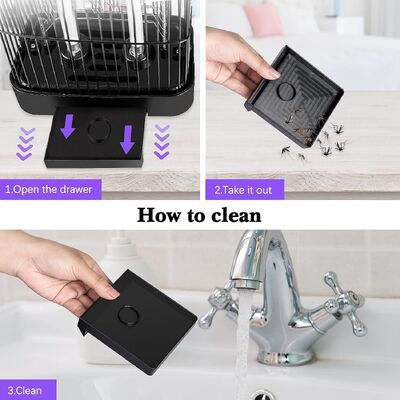 1.Open the drawer

2.Take it out

How to clean

3.Clean