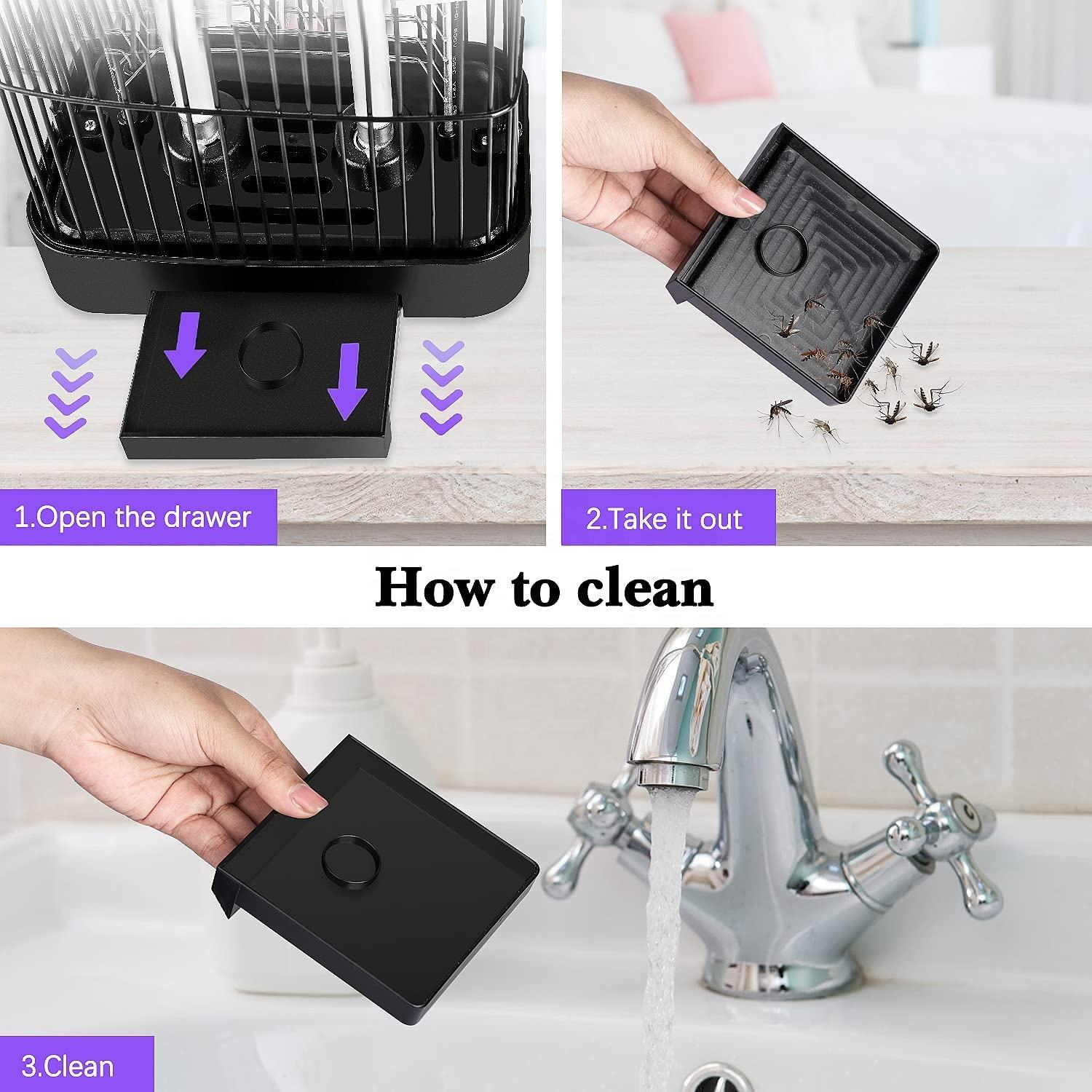 1.Open the drawer

2.Take it out

How to clean

3.Clean